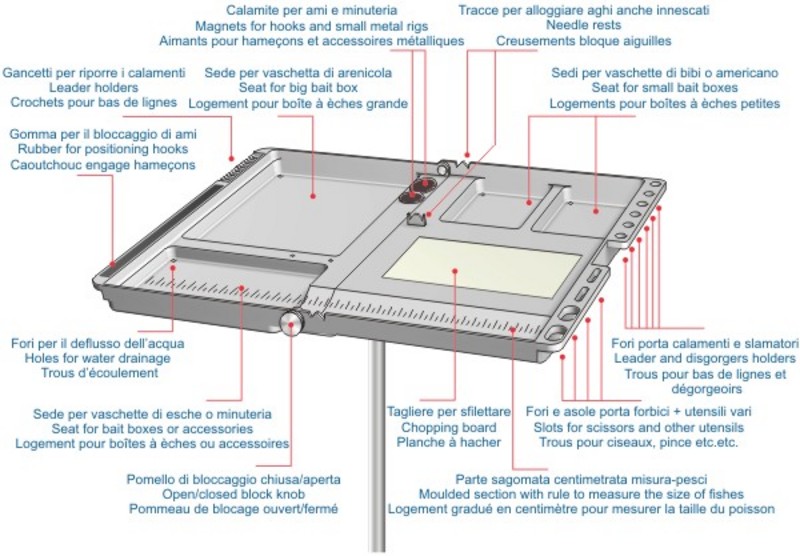 Calamite per ami e minuteria
Magnets for hooks and small metal rigs
Aimants pour hameçons et accessoires métalliques

Tracce per alloggiare aghi anche innescati
Needle rests
Creusements bloque aiguilles

Gancetti per riporre i calamenti
Leader holders
Crochets pour bas de lignes

Sede per vaschetta di arenicola
Seat for big bait box
Logement pour boîte à èches grande

Sedi per vaschette di bibi o americano
Seat for small bait boxes
Logements pour boîtes à èches petites

Gomma per il bloccaggio di ami
Rubber for positioning hooks
Caoutchouc engage hameçons

Fori per il deflusso dell'acqua
Holes for water drainage
Trous d'écoulement

Fori porta calamenti e slamatori
Leader and disgorgers holders
Trous pour bas de lignes et dégorgeoirs

Sede per vaschette di esche o minuteria
Seat for bait boxes or accessories
Logement pour boîtes à èches ou accessoires

Tagliere per sfilettare
Chopping board
Planche à hacher

Fori e asole porta forbici + utensili vari
Slots for scissors and other utensils
Trous pour ciseaux, pince etc.etc.

Pomello di bloccaggio chiusa/aperta
Open/closed block knob
Pommeau de blocage ouvert/fermé

Parte sagomata centimetrata misura-pesci
Moulded section with rule to measure the size of fishes
Logement gradué en centimètre pour mesurer la taille du poisson